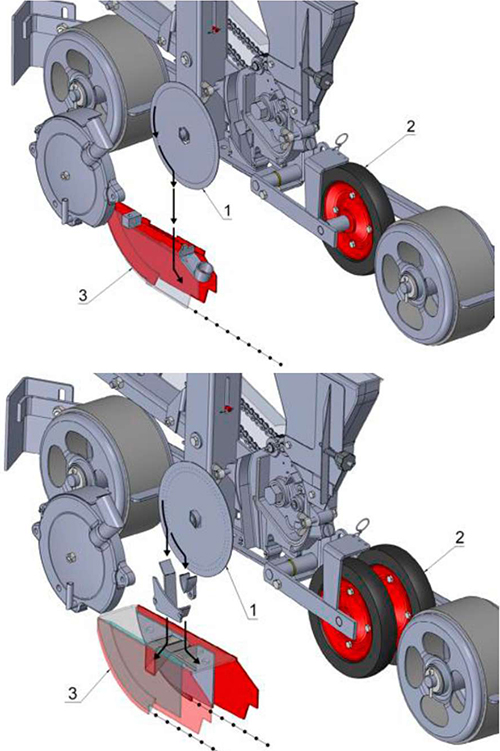 2
1
3
2
1
3